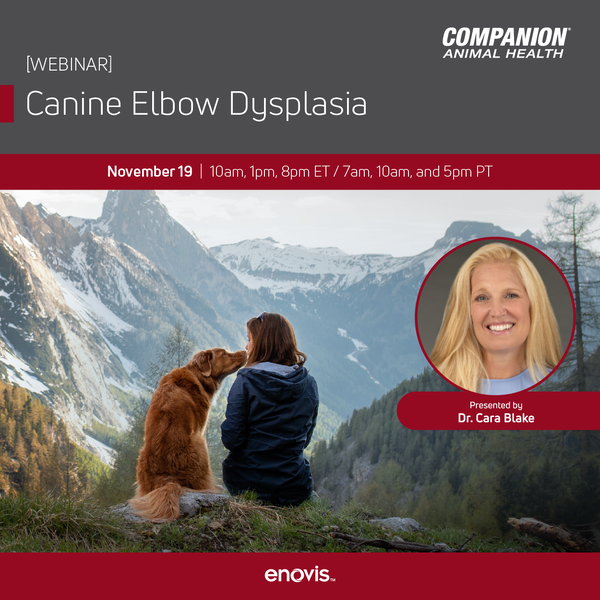 COMPANION® ANIMAL HEALTH

[WEBINAR]

Canine Elbow Dysplasia

November 19 | 10am, 1pm, 8pm ET / 7am, 10am, and 5pm PT

Presented by
Dr. Cara Blake

enovis™